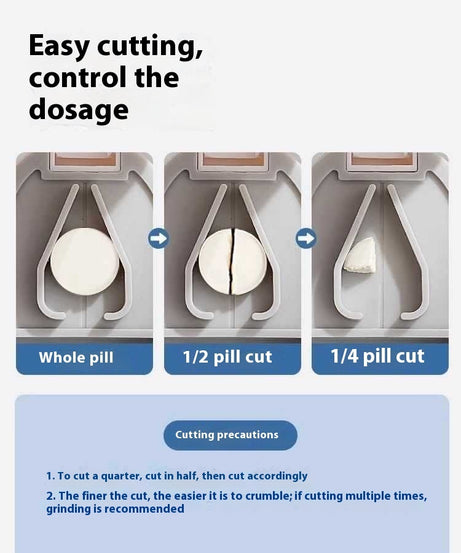 Easy cutting, control the dosage

Whole pill

1/2 pill cut

1/4 pill cut

Cutting precautions

1. To cut a quarter, cut in half, then cut accordingly

2. The finer the cut, the easier it is to crumble; if cutting multiple times, grinding is recommended