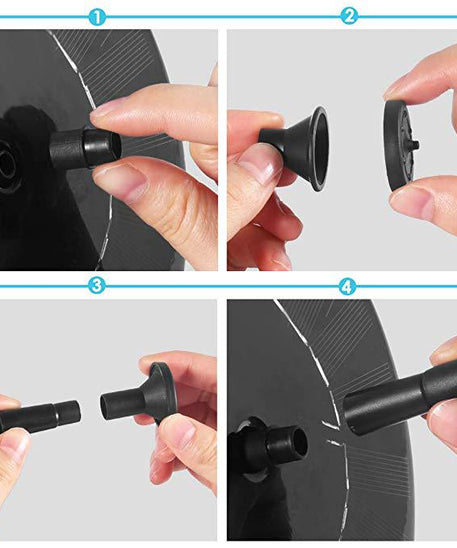 1

2

3

4